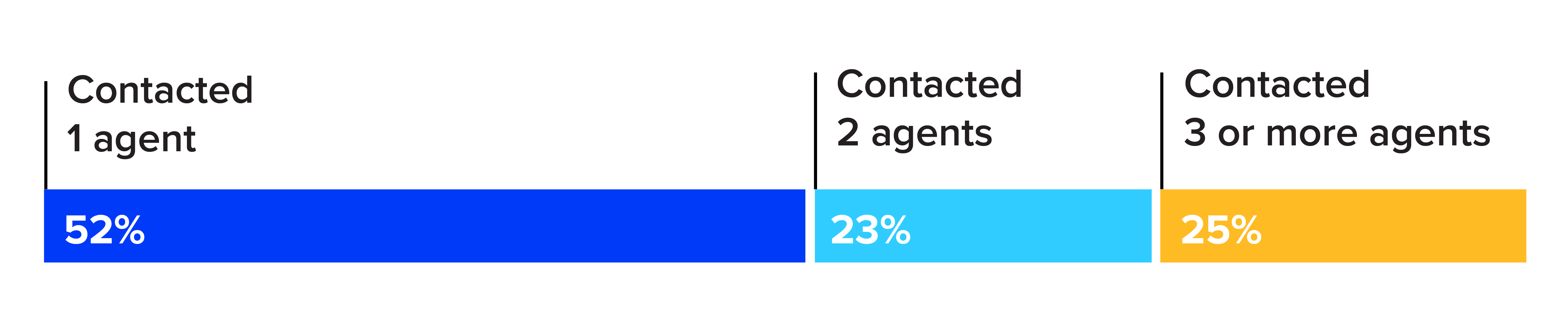 Contacted 1 agent

52%

Contacted 2 agents

23%

Contacted 3 or more agents

25%